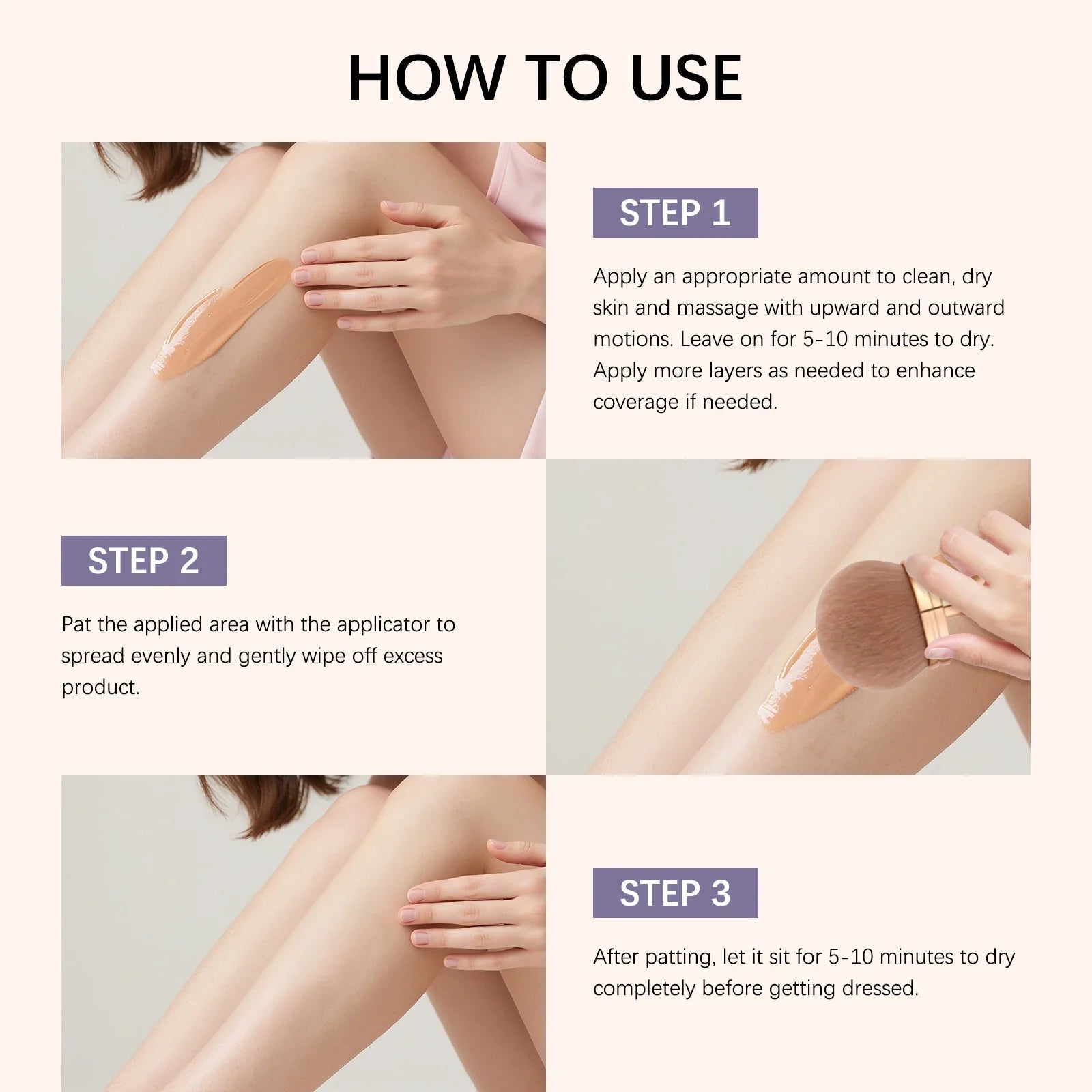 HOW TO USE

STEP 1

Apply an appropriate amount to clean, dry skin and massage with upward and outward motions. Leave on for 5-10 minutes to dry. Apply more layers as needed to enhance coverage if needed.

STEP 2

Pat the applied area with the applicator to spread evenly and gently wipe off excess product.

STEP 3

After patting, let it sit for 5-10 minutes to dry completely before getting dressed.